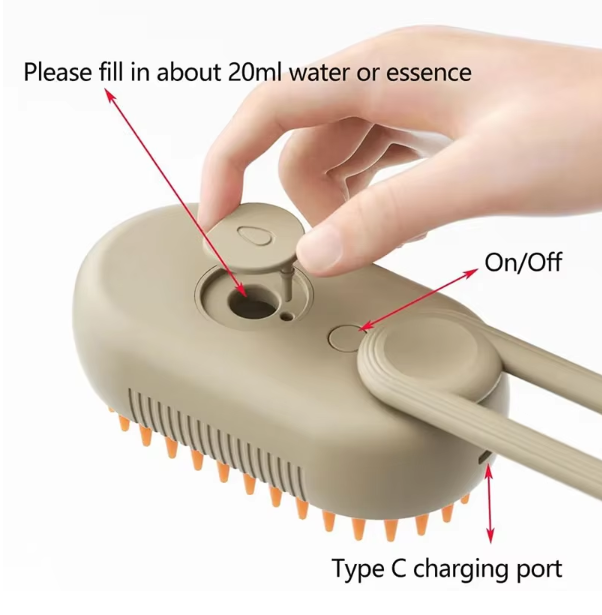 Please fill in about 20ml water or essence

On/Off

Type C charging port