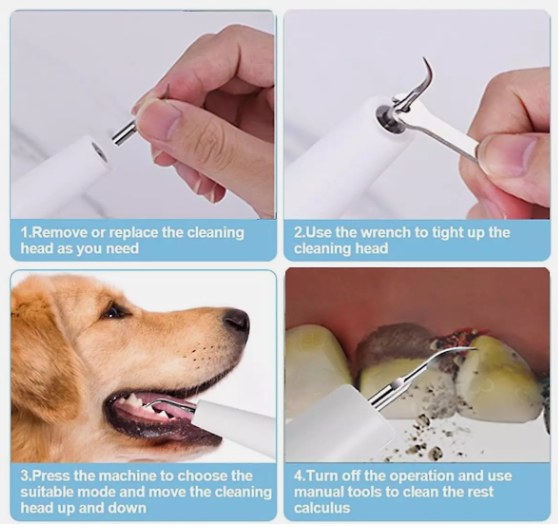 1.Remove or replace the cleaning head as you need

2.Use the wrench to tight up the cleaning head

3.Press the machine to choose the suitable mode and move the cleaning head up and down

4.Turn off the operation and use manual tools to clean the rest calculus